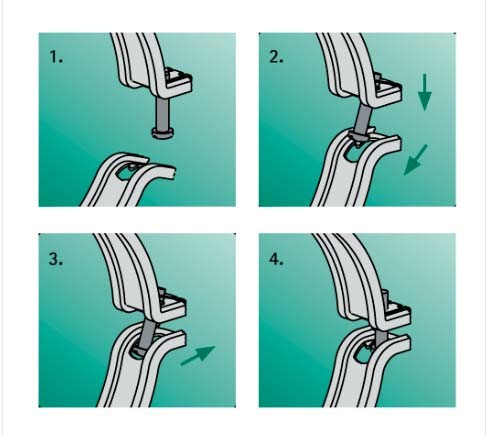 1.

2.

3.

4.